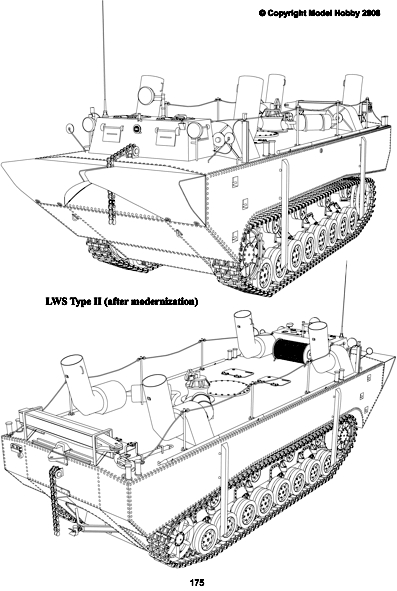 © Copyright Model Hobby 2008

LWS Type II (after modernization)

175